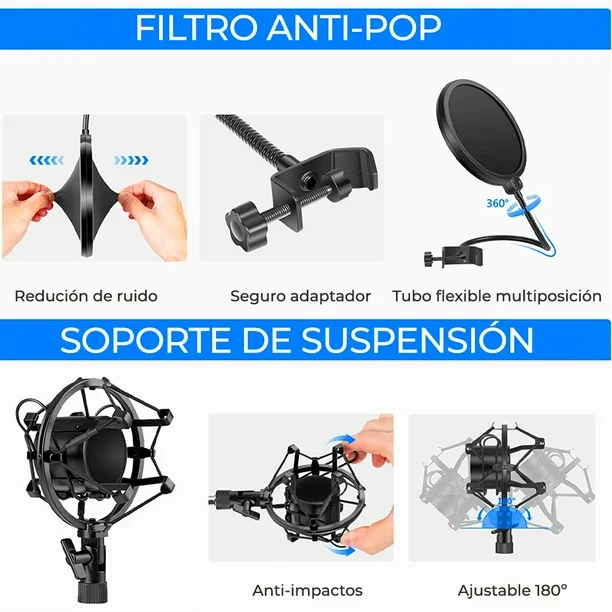 FILTRO ANTI-POP

360°

Redución de ruido

Seguro adaptador

Tubo flexible multiposición

SOPORTE DE SUSPENSIÓN

180°

Anti-impactos

Ajustable 180°